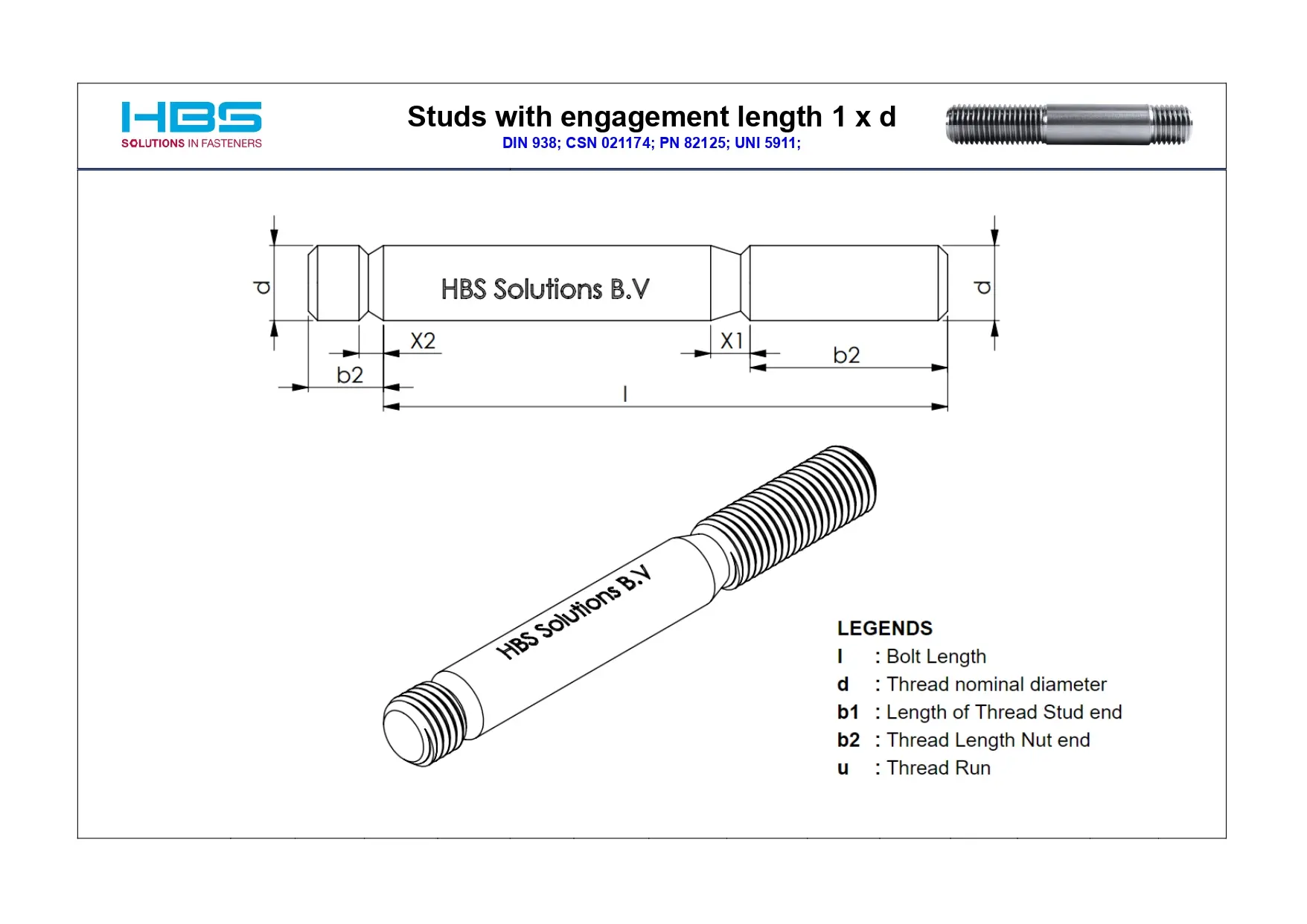 HBS
SOLUTIONS IN FASTENERS

Studs with engagement length 1 x d
DIN 938; CSN 021174; PN 82125; UNI 5911;

d
HBS Solutions B.V
d
X2
X1
b2
b2
l

HBS Solutions B.V

LEGENDS
l : Bolt Length
d : Thread nominal diameter
b1 : Length of Thread Stud end
b2 : Thread Length Nut end
u : Thread Run