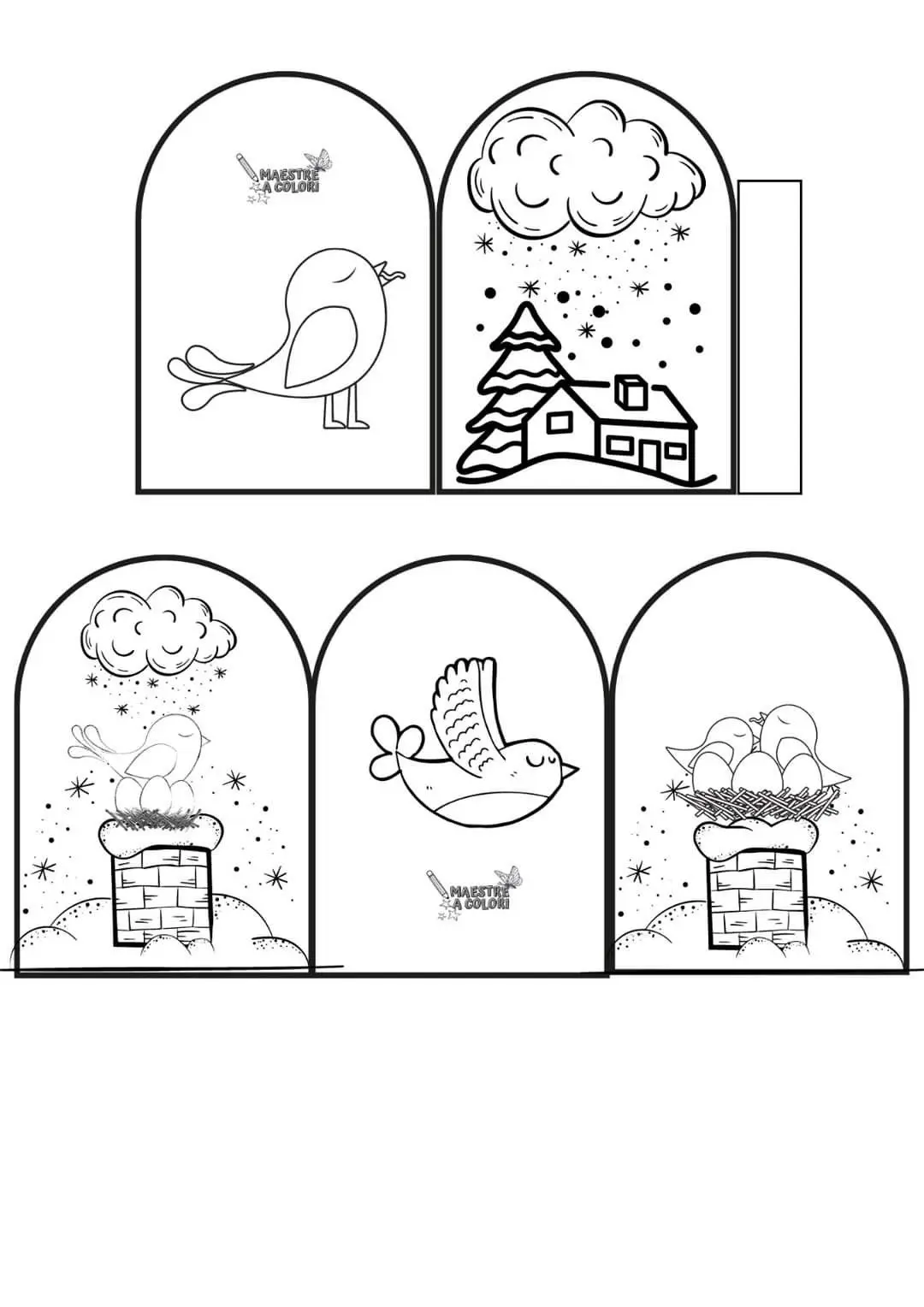 MAESTRE A COLORI

MAESTRE A COLORI