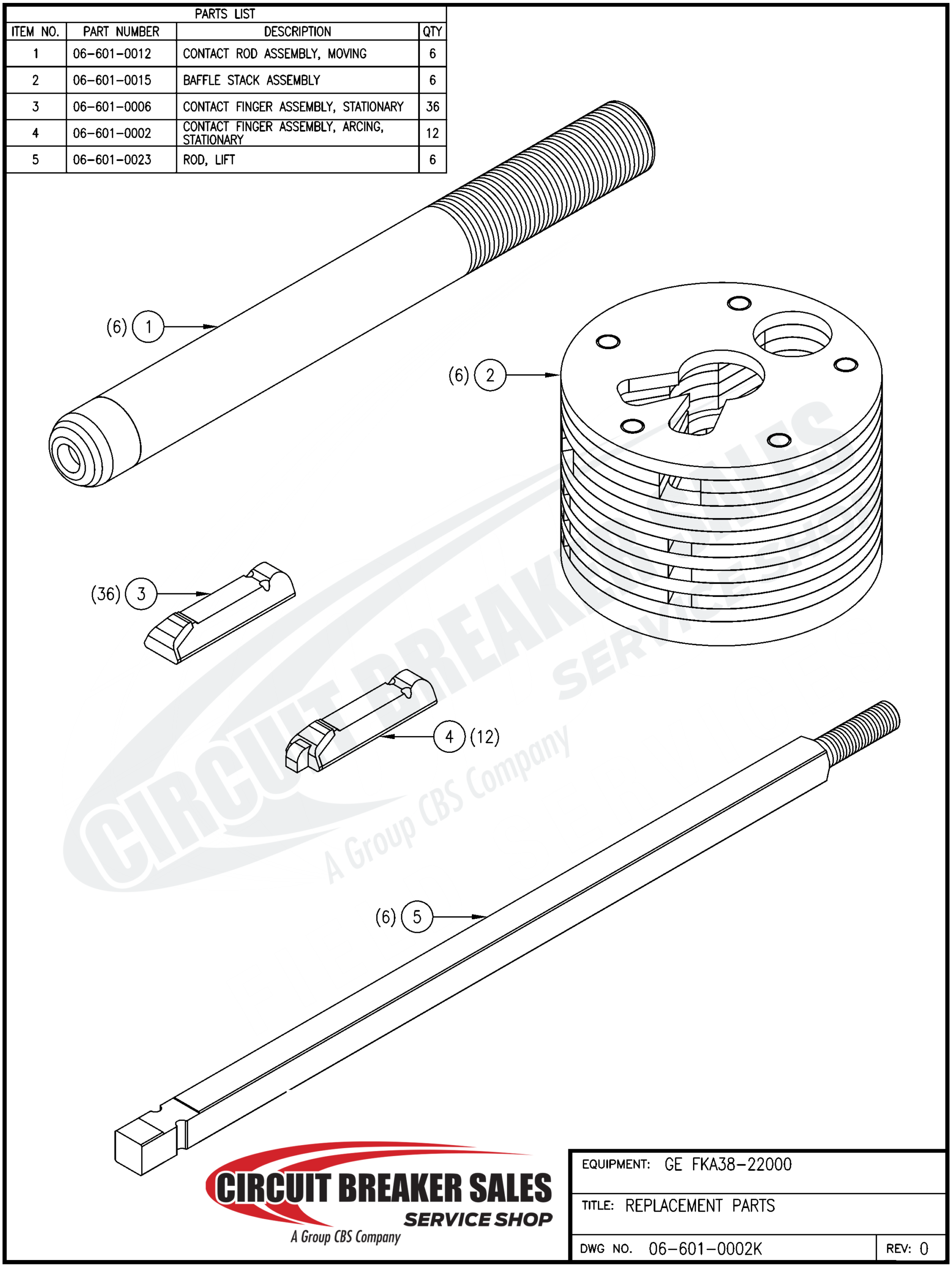 PARTS LIST

| ITEM NO. | PART NUMBER | DESCRIPTION | QTY |
|---|---|---|---|
| 1 | 06-601-0012 | CONTACT ROD ASSEMBLY, MOVING | 6 |
| 2 | 06-601-0015 | BAFFLE STACK ASSEMBLY | 6 |
| 3 | 06-601-0006 | CONTACT FINGER ASSEMBLY, STATIONARY | 36 |
| 4 | 06-601-0002 | CONTACT FINGER ASSEMBLY, ARCING, STATIONARY | 12 |
| 5 | 06-601-0023 | ROD, LIFT | 6 |

(6) 1

(6) 2

(36) 3

4 (12)

(6) 5

CIRCUIT BREAKER SALES
SERVICE SHOP
A Group CBS Company

CIRCUIT BREAKER SALES
SERVICE SHOP
A Group CBS Company

EQUIPMENT: GE FKA38-22000
TITLE: REPLACEMENT PARTS
DWG NO. 06-601-0002K
REV: 0