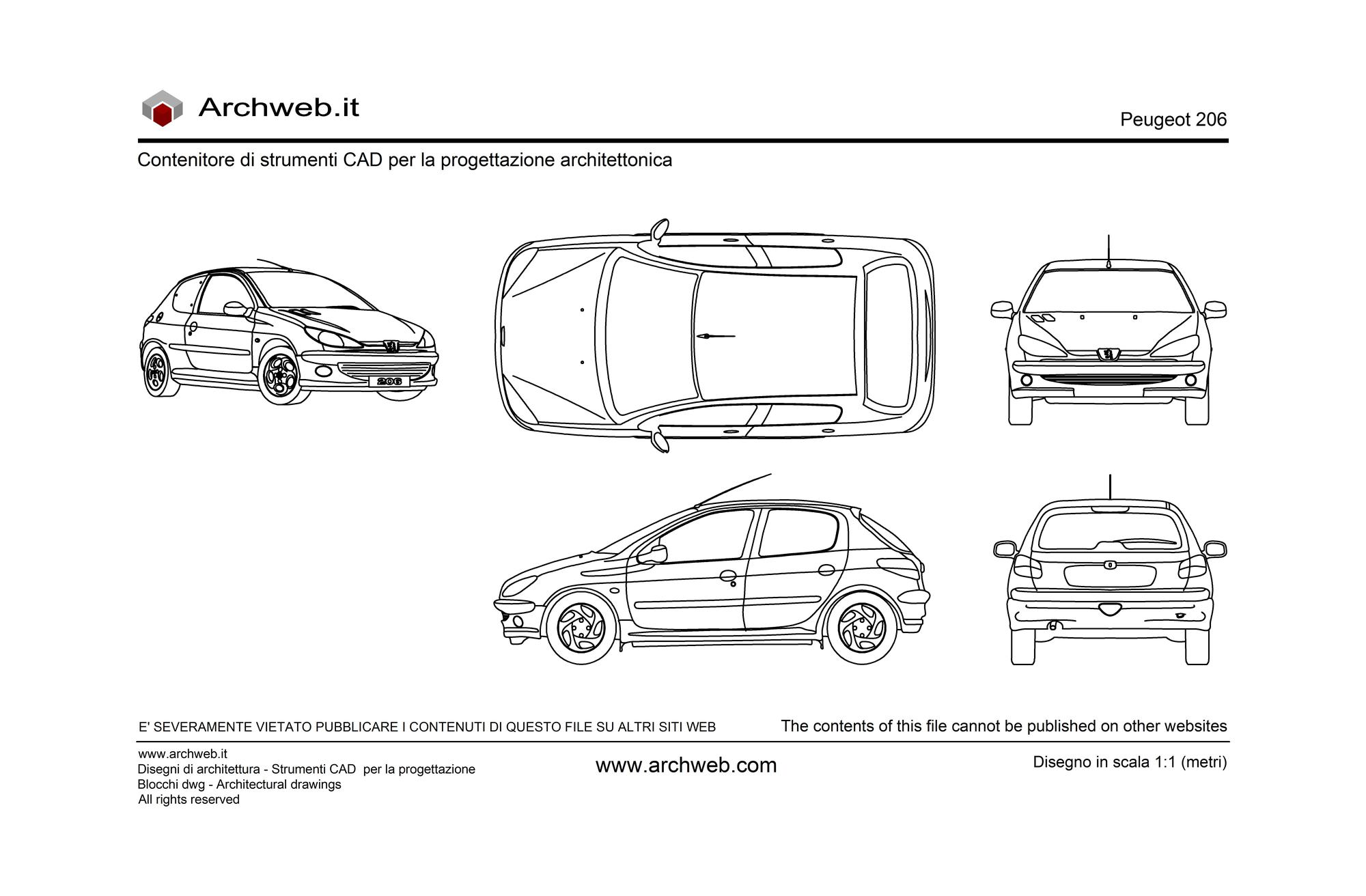 Archweb.it

Peugeot 206

Contenitore di strumenti CAD per la progettazione architettonica

206

E' SEVERAMENTE VIETATO PUBBLICARE I CONTENUTI DI QUESTO FILE SU ALTRI SITI WEB

The contents of this file cannot be published on other websites

www.archweb.it
Disegni di architettura - Strumenti CAD per la progettazione
Blocchi dwg - Architectural drawings
All rights reserved

www.archweb.com

Disegno in scala 1:1 (metri)